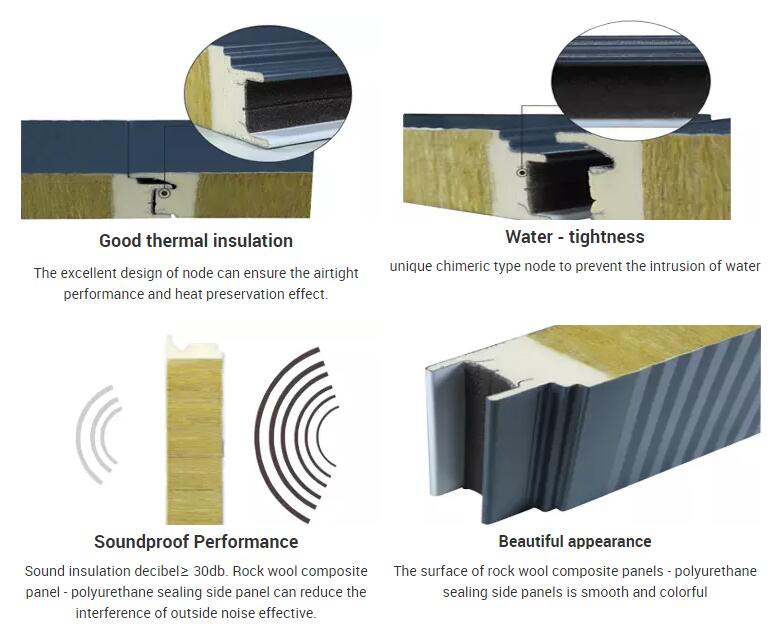 Good thermal insulation

The excellent design of node can ensure the airtight performance and heat preservation effect.

Water - tightness

unique chimeric type node to prevent the intrusion of water

Soundproof Performance

Sound insulation decibel≥ 30db. Rock wool composite panel - polyurethane sealing side panel can reduce the interference of outside noise effective.

Beautiful appearance

The surface of rock wool composite panels - polyurethane sealing side panels is smooth and colorful